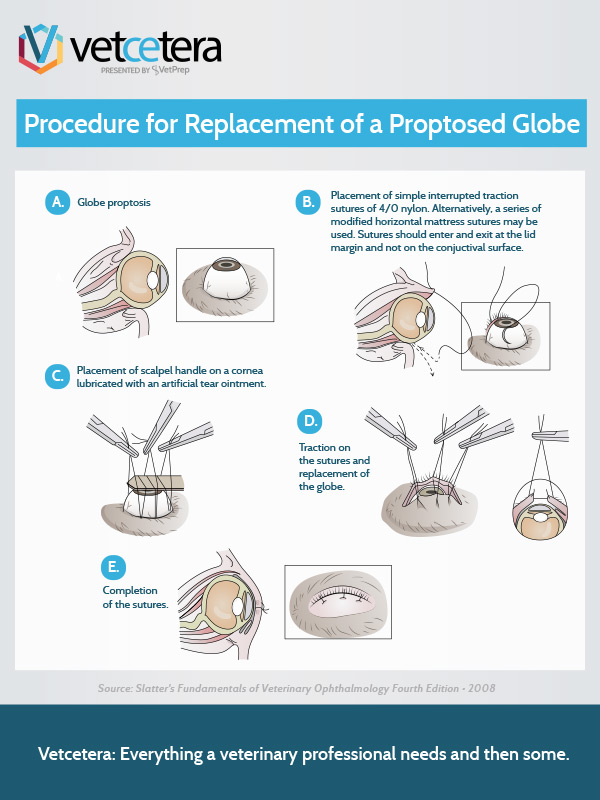 vetcetera
PRESENTED BY VetPrep

Procedure for Replacement of a Proptosed Globe

A. Globe proptosis

B. Placement of simple interrupted traction sutures of 4/0 nylon. Alternatively, a series of modified horizontal mattress sutures may be used. Sutures should enter and exit at the lid margin and not on the conjuctival surface.

C. Placement of scalpel handle on a cornea lubricated with an artificial tear ointment.

D. Traction on the sutures and replacement of the globe.

E. Completion of the sutures.

Source: Slatter's Fundamentals of Veterinary Ophthalmology Fourth Edition - 2008

Vetcetera: Everything a veterinary professional needs and then some.